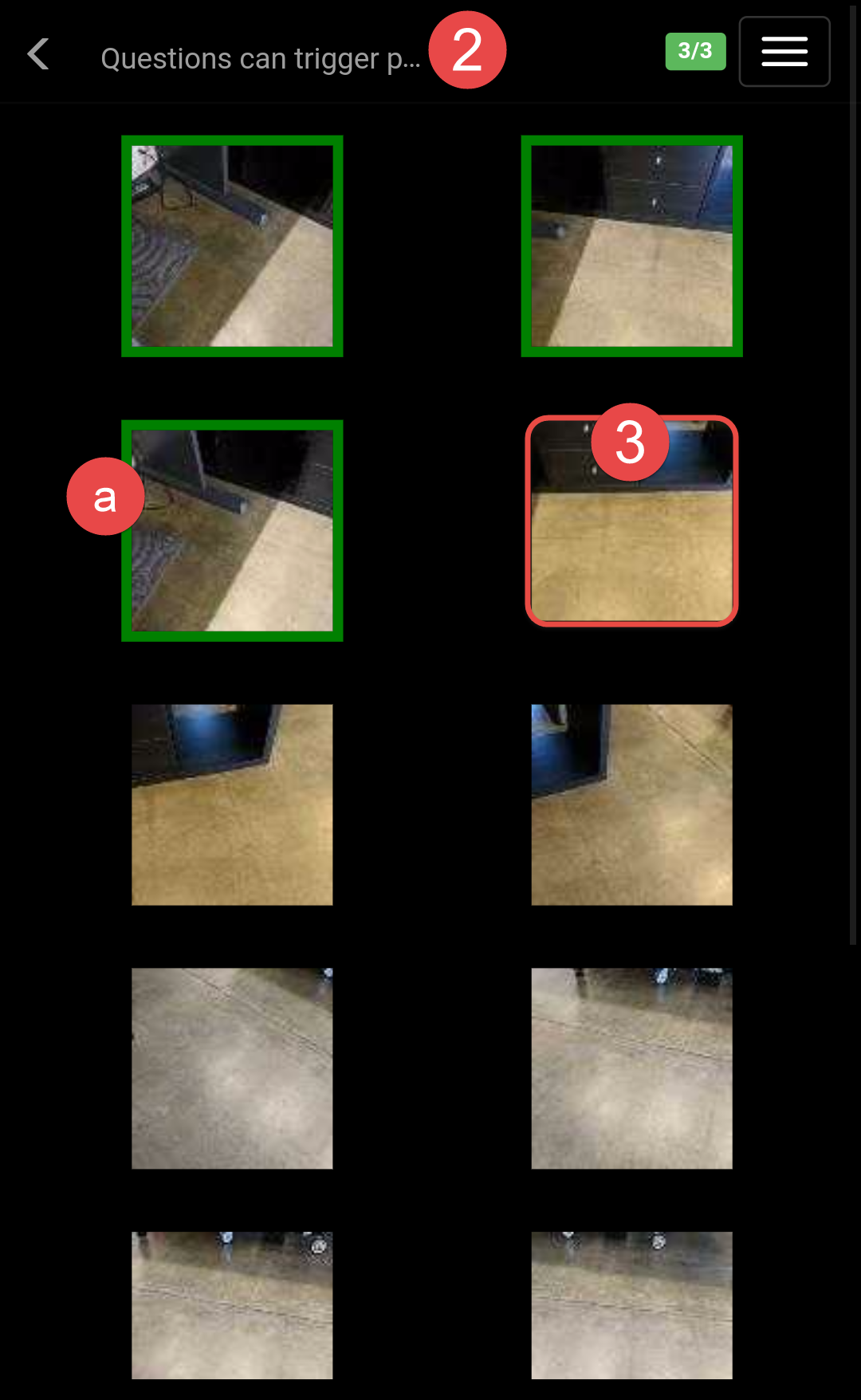 Questions can trigger p...
2
3/3
a
3